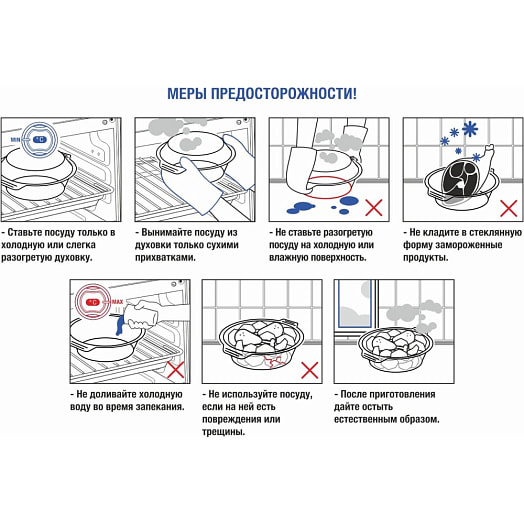 МЕРЫ ПРЕДОСТОРОЖНОСТИ!

MIN °C

- Ставьте посуду только в холодную или слегка разогретую духовку.

- Вынимайте посуду из духовки только сухими прихватками.

- Не ставьте разогретую посуду на холодную или влажную поверхность.

- Не кладите в стеклянную форму замороженные продукты.

°C MAX

- Не доливайте холодную воду во время запекания.

- Не используйте посуду, если на ней есть повреждения или трещины.

- После приготовления дайте остыть естественным образом.