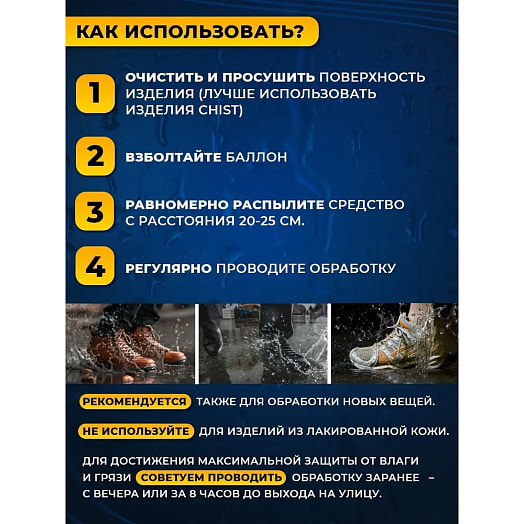 КАК ИСПОЛЬЗОВАТЬ?

1 ОЧИСТИТЬ И ПРОСУШИТЬ ПОВЕРХНОСТЬ ИЗДЕЛИЯ (ЛУЧШЕ ИСПОЛЬЗОВАТЬ ИЗДЕЛИЯ CHIST)

2 ВЗБОЛТАЙТЕ БАЛЛОН

3 РАВНОМЕРНО РАСПЫЛИТЕ СРЕДСТВО С РАССТОЯНИЯ 20-25 СМ.

4 РЕГУЛЯРНО ПРОВОДИТЕ ОБРАБОТКУ

РЕКОМЕНДУЕТСЯ ТАКЖЕ ДЛЯ ОБРАБОТКИ НОВЫХ ВЕЩЕЙ.

НЕ ИСПОЛЬЗУЙТЕ ДЛЯ ИЗДЕЛИЙ ИЗ ЛАКИРОВАННОЙ КОЖИ.

ДЛЯ ДОСТИЖЕНИЯ МАКСИМАЛЬНОЙ ЗАЩИТЫ ОТ ВЛАГИ И ГРЯЗИ СОВЕТУЕМ ПРОВОДИТЬ ОБРАБОТКУ ЗАРАНЕЕ – С ВЕЧЕРА ИЛИ ЗА 8 ЧАСОВ ДО ВЫХОДА НА УЛИЦУ.