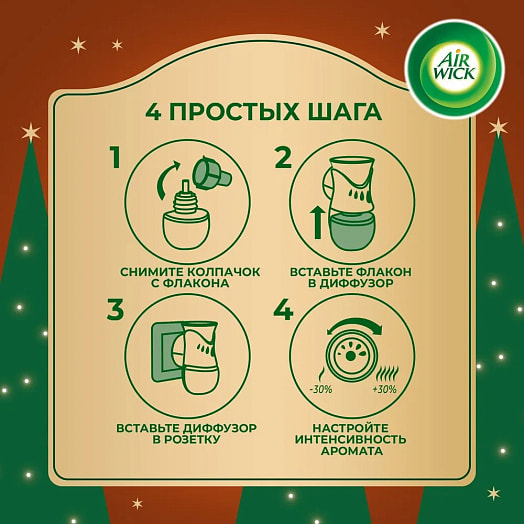 AIR WICK

4 ПРОСТЫХ ШАГА

1
СНИМИТЕ КОЛПАЧОК С ФЛАКОНА

2
ВСТАВЬТЕ ФЛАКОН В ДИФФУЗОР

3
ВСТАВЬТЕ ДИФФУЗОР В РОЗЕТКУ

4
-30%
+30%
НАСТРОЙТЕ ИНТЕНСИВНОСТЬ АРОМАТА