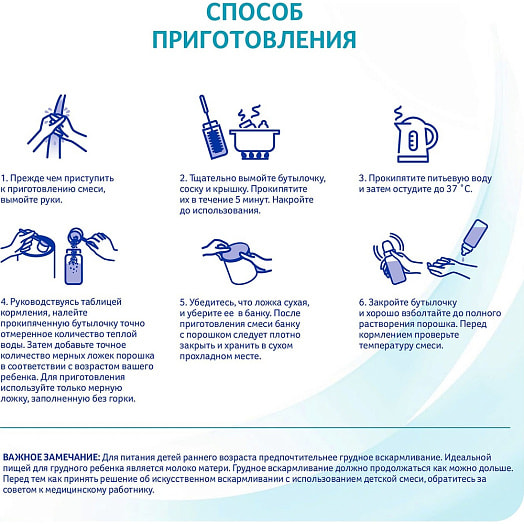 СПОСОБ ПРИГОТОВЛЕНИЯ

1. Прежде чем приступить к приготовлению смеси, вымойте руки.

2. Тщательно вымойте бутылочку, соску и крышку. Прокипятите их в течение 5 минут. Накройте до использования.

3. Прокипятите питьевую воду и затем остудите до 37 °C.

4. Руководствуясь таблицей кормления, налейте прокипяченную бутылочку точно отмеренное количество теплой воды. Затем добавьте точное количество мерных ложек порошка в соответствии с возрастом вашего ребенка. Для приготовления используйте только мерную ложку, заполненную без горки.

5. Убедитесь, что ложка сухая, и уберите ее в банку. После приготовления смеси банку с порошком следует плотно закрыть и хранить в сухом прохладном месте.

6. Закройте бутылочку и хорошо взболтайте до полного растворения порошка. Перед кормлением проверьте температуру смеси.

ВАЖНОЕ ЗАМЕЧАНИЕ: Для питания детей раннего возраста предпочтительнее грудное вскармливание. Идеальной пищей для грудного ребенка является молоко матери. Грудное вскармливание должно продолжаться как можно дольше. Перед тем как принять решение об искусственном вскармливании с использованием детской смеси, обратитесь за советом к медицинскому работнику.