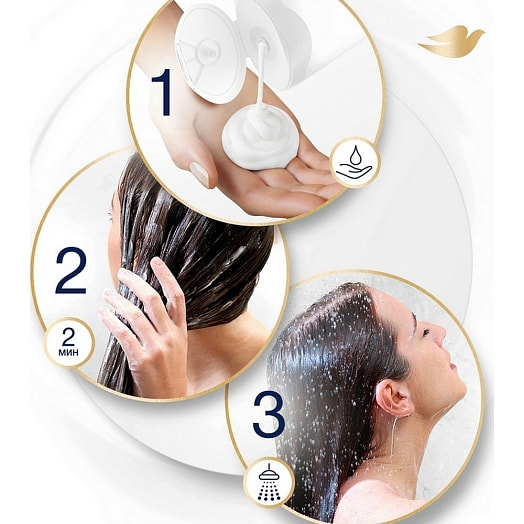 1

2

2
мин

3